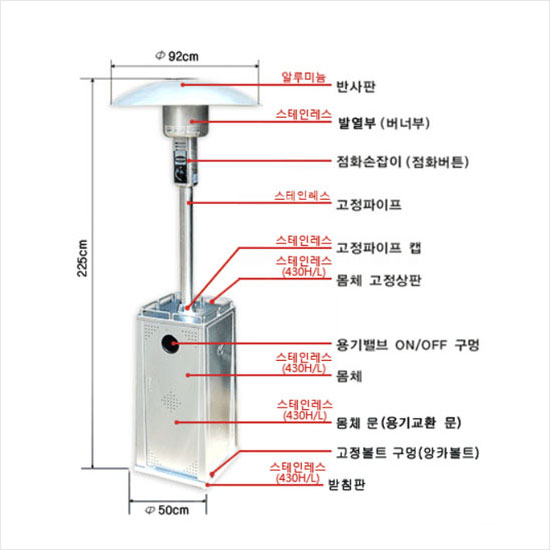 Φ 92cm

225cm

알루미늄
반사판

스테인레스
발열부 (버너부)

점화손잡이 (점화버튼)

스테인레스
고정파이프

스테인레스
고정파이프 캡

스테인레스
(430H/L)
몸체 고정상판

용기밸브 ON/OFF 구멍

스테인레스
(430H/L)
몸체

스테인레스
(430H/L)
몸체 문(용기교환 문)

고정볼트 구멍(앙카볼트)

스테인레스
(430H/L)
받침판

Φ 50cm