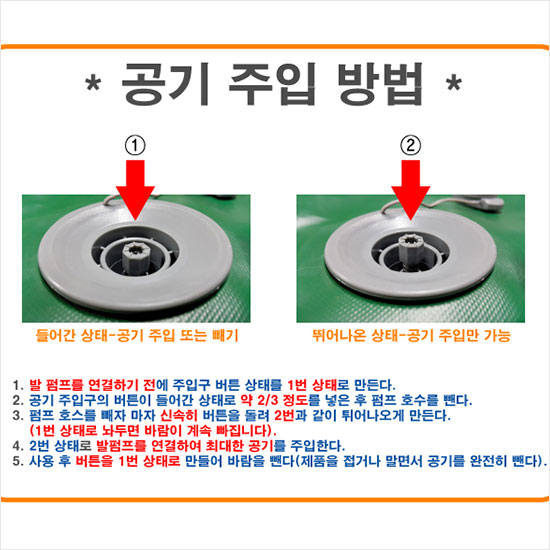 * 공기 주입 방법 *

①

②

들어간 상태-공기 주입 또는 빼기

튀어나온 상태-공기 주입만 가능

1. 발 펌프를 연결하기 전에 주입구 버튼 상태를 1번 상태로 만든다.
2. 공기 주입구의 버튼이 들어간 상태로 약 2/3 정도를 넣은 후 펌프 호수를 뺀다.
3. 펌프 호스를 빼자 마자 신속히 버튼을 돌려 2번과 같이 튀어나오게 만든다. (1번 상태로 놔두면 바람이 계속 빠집니다).
4. 2번 상태로 발펌프를 연결하여 최대한 공기를 주입한다.
5. 사용 후 버튼을 1번 상태로 만들어 바람을 뺀다(제품을 접거나 말면서 공기를 완전히 뺀다).