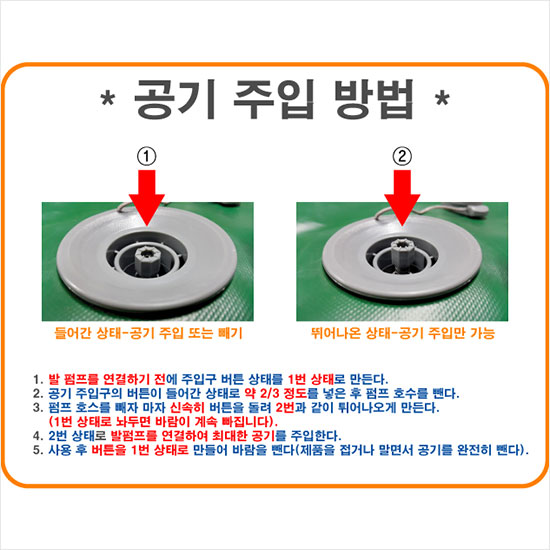 * 공기 주입 방법 *

①

②

들어간 상태-공기 주입 또는 빼기

튀어나온 상태-공기 주입만 가능

1. 발 펌프를 연결하기 전에 주입구 버튼 상태를 1번 상태로 만든다.
2. 공기 주입구의 버튼이 들어간 상태로 약 2/3 정도를 넣은 후 펌프 호수를 뺀다.
3. 펌프 호스를 빼자 마자 신속히 버튼을 돌려 2번과 같이 튀어나오게 만든다.
(1번 상태로 놔두면 바람이 계속 빠집니다).
4. 2번 상태로 발펌프를 연결하여 최대한 공기를 주입한다.
5. 사용 후 버튼을 1번 상태로 만들어 바람을 뺀다(제품을 접거나 말면서 공기를 완전히 뺀다).